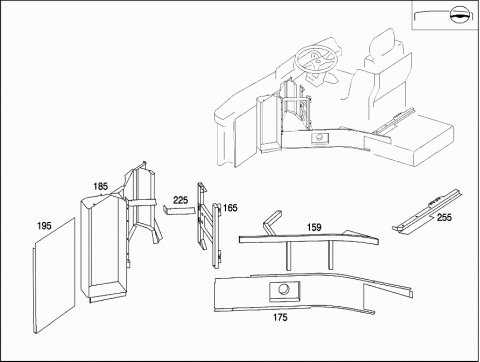 185
225
165
195
159
255
175