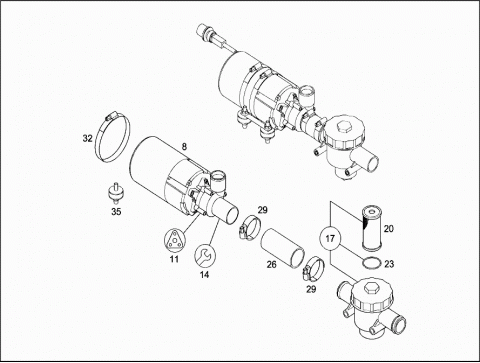 32
8
35
29
20
17
11
14
26
23
29