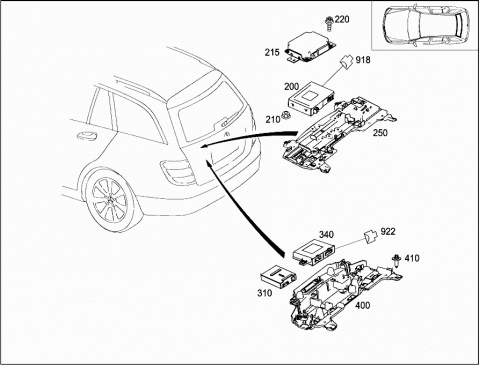 220
215
918
200
210
250
340
922
410
310
400