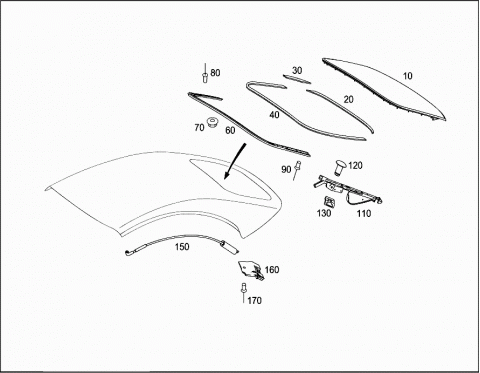 80
30
10
20
40
70
60
90
120
130
110
150
160
170