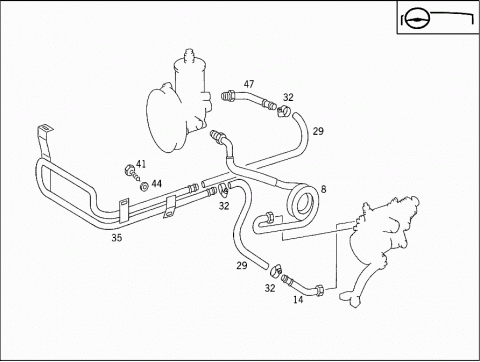 47
32
29
41
44
8
32
35
29
32
14