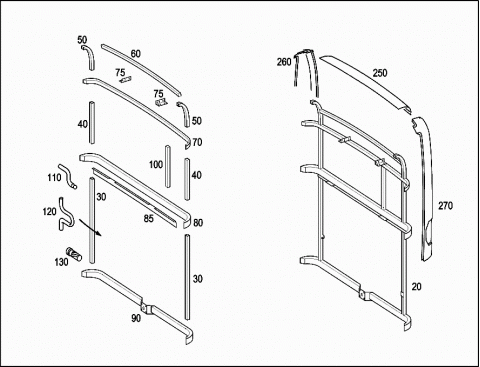 50
60
75
75
50
40
70
100
40
110
30
120
85
80
130
30
90
260
250
270
20