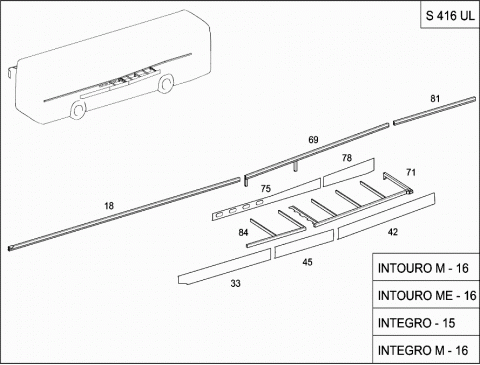 S 416 UL

81

69

78

71

75

18

84

42

45

33

INTOURO M - 16

INTOURO ME - 16

INTEGRO - 15

INTEGRO M - 16