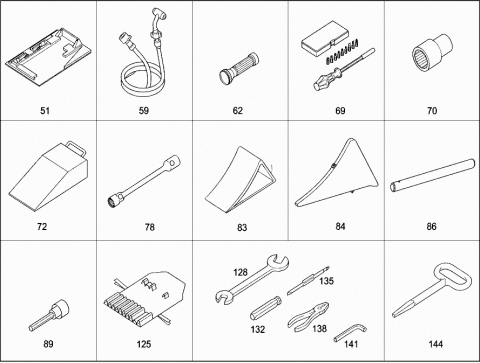 51
59
62
69
70
72
78
83
84
86
89
125
128
135
132
138
141
144