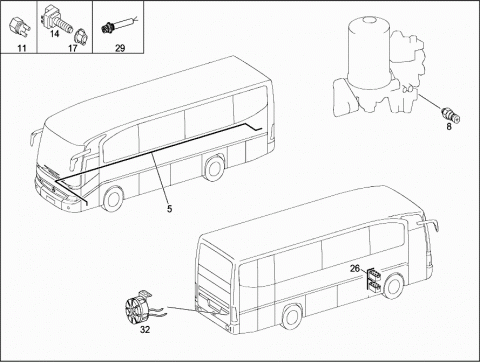 11
14
17
29
8
5
26
32