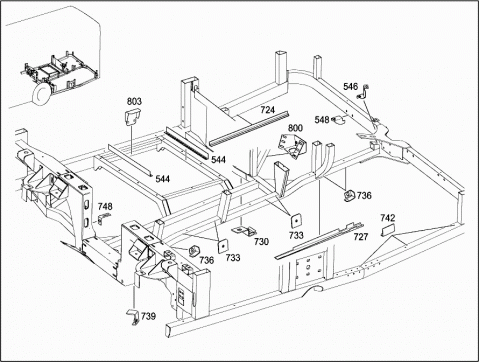 546
803
724
548
800
544
544
736
748
742
733
730
727
736
733
739