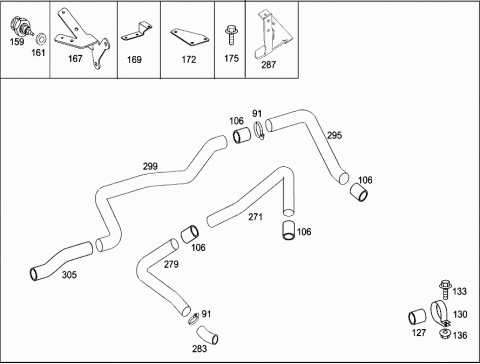 159
161
167
169
172
175
287

106
91
295
299
106
271
106
106
279
305
91
283
133
130
127
136