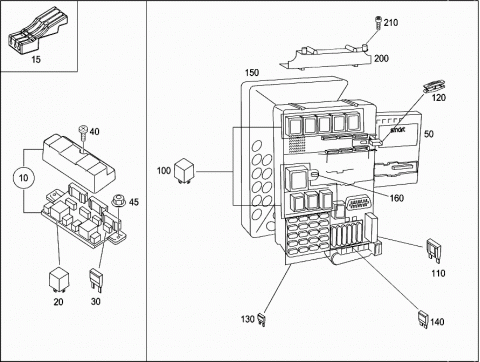 15

40

10

45

20

30

210

200

150

120

smart

50

100

160

110

130

140