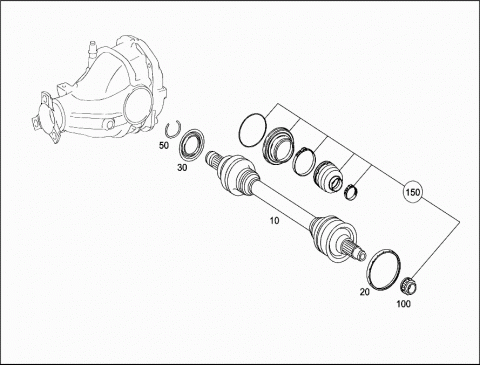 50
30
150
10
20
100