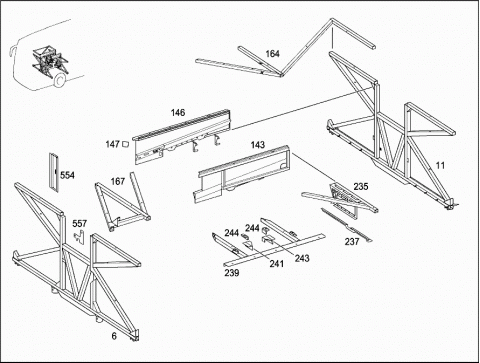 164
146
147
143
11
554
167
235
557
244
244
237
243
241
239
6