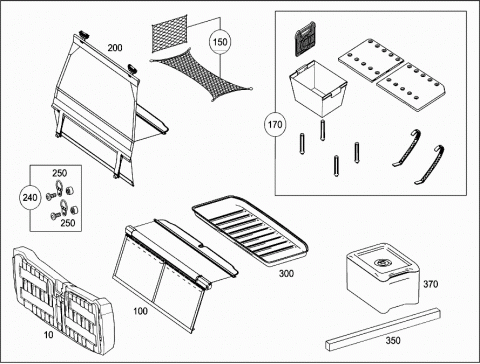 200
150
170
250
240
250
300
370
100
10
350