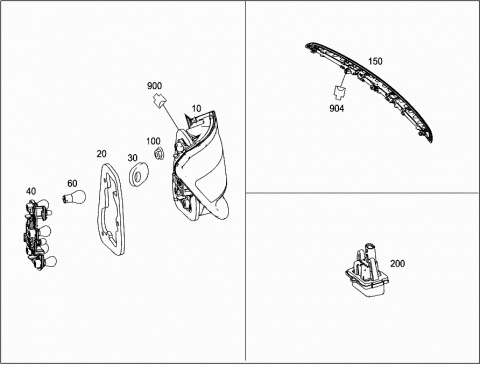 900
10
100
20
30
60
40
150
904
200