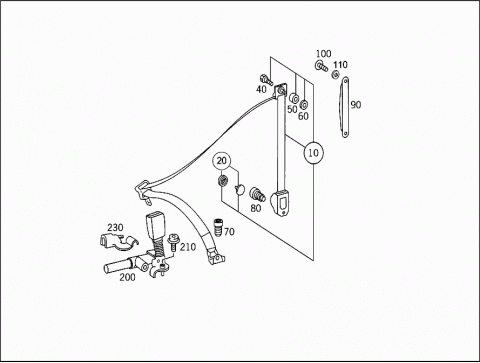 100
110
40
50
60
90
10
20
80
70
230
210
200