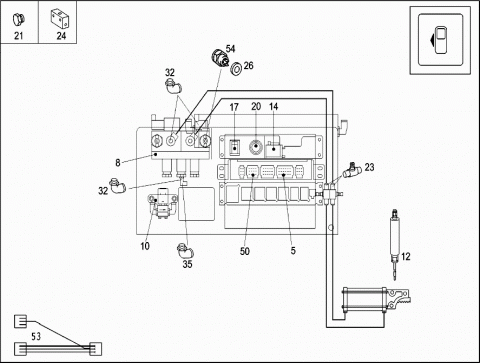 21
24
54
26
32
17
20
14
8
23
32
10
35
50
5
12
53