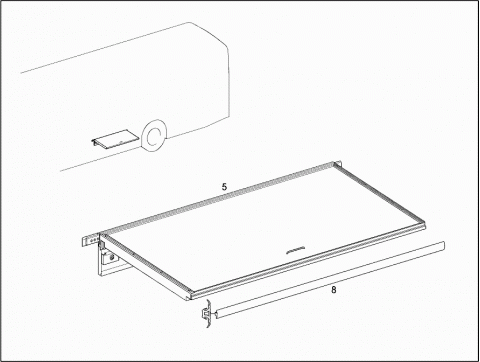 5

8