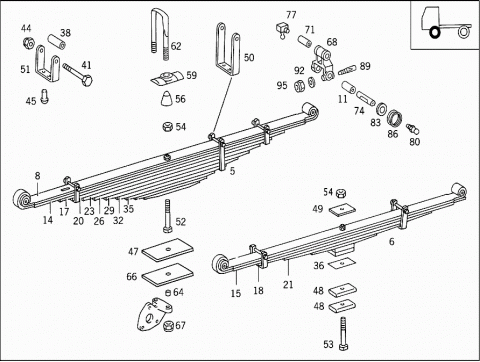 44
38
51
41
45
62
59
56
54
50
77
71
68
89
92
95
11
74
83
86
80
8
5
14
17
20
23
26
29
32
35
52
47
66
64
67
54
49
6
36
15
18
21
48
48
53