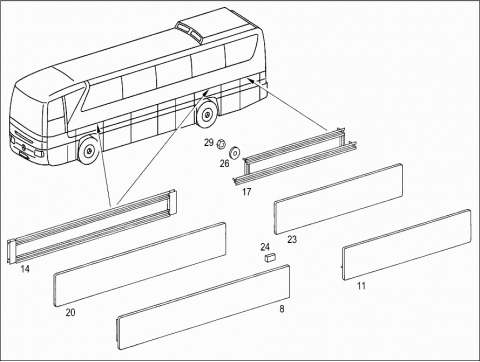 29
26
17
23
24
14
20
8
11