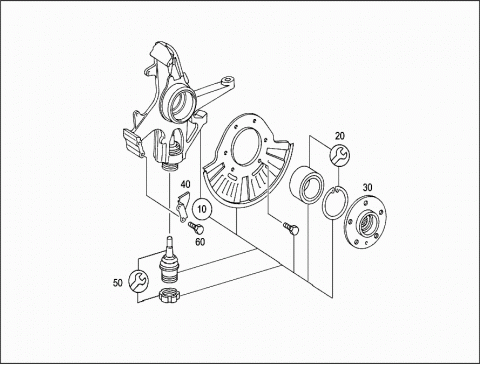 20
30
40
10
60
50