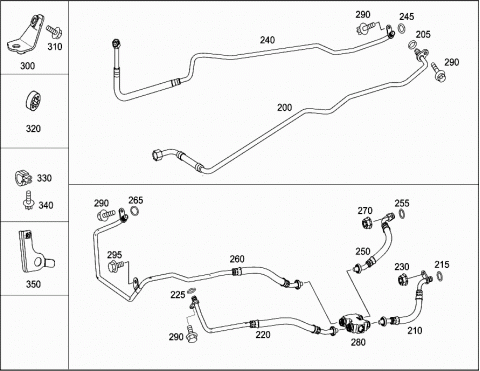 310
300
320
330
340
350
290
245
240
205
290
200
290
265
270
255
295
260
250
230
215
225
290
220
280
210