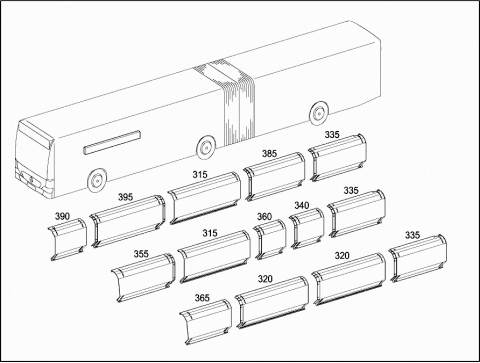 335
385
315
395
390
335
340
360
315
355
335
320
320
365