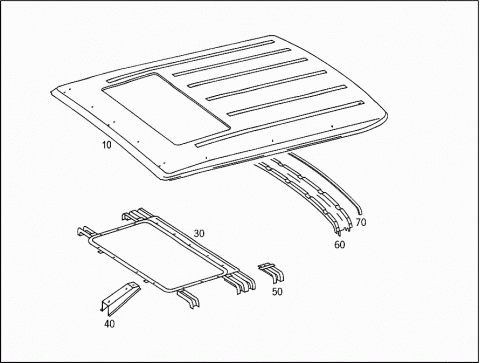 10
30
70
60
50
40