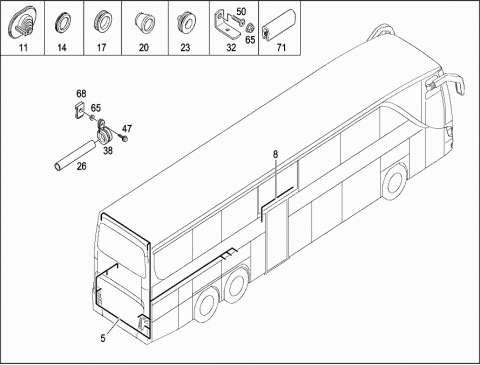 11
14
17
20
23
50
32
65
71
68
65
47
38
26
8
5