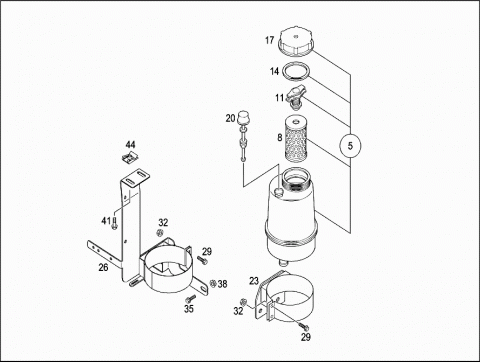 17
14
11
20
8
5
44
41
32
29
26
38
35
23
32
29