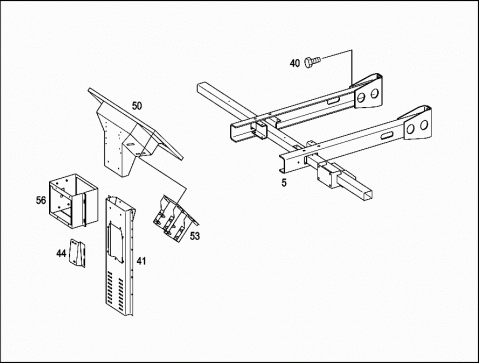 40
50
5
56
53
44
41