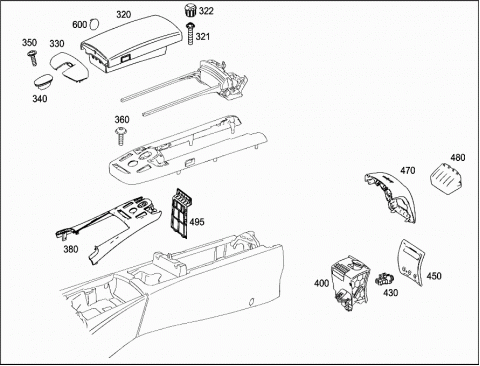 600
320
322
321
350
330
340
360
480
470
495
380
450
400
430