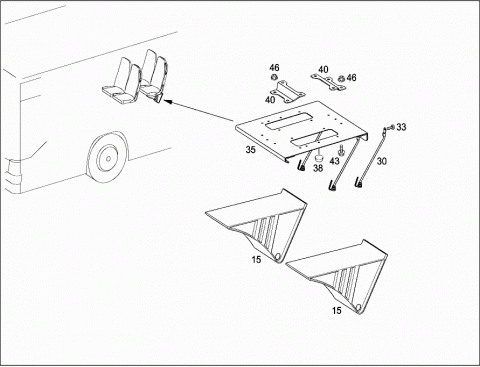 46
40
46
40
33
35
38
43
30
15
15