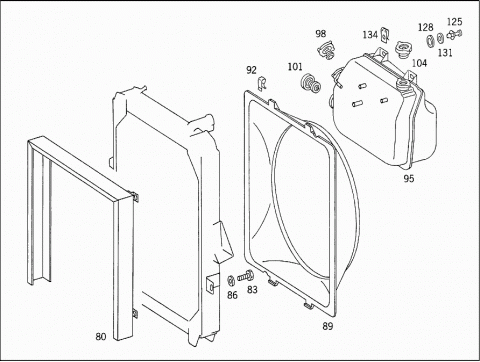 98
134
128
125
131
104
92
101
95
86
83
89
80