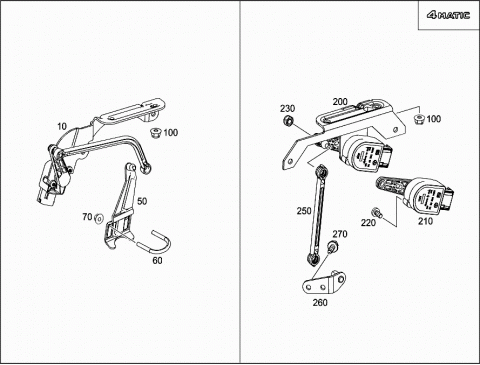 4MATIC

10
100
50
70
60

230
200
100
250
220
210
270
260