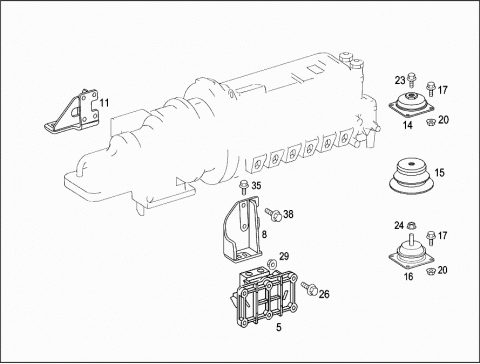 11
23
17
14
20
15
35
38
8
24
17
16
20
29
26
5