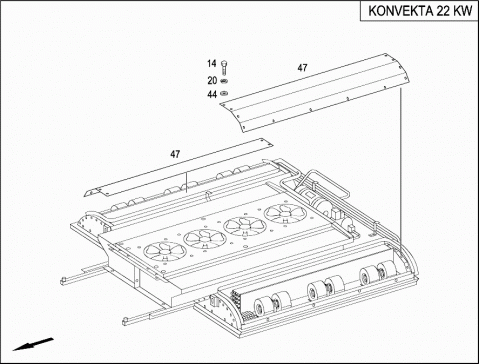 KONVEKTA 22 KW

14
20
44
47
47