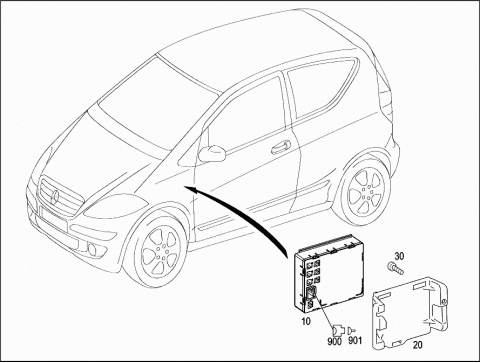 30
10
900
901
20