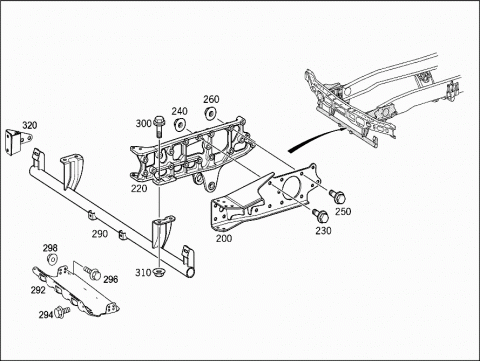 260
240
300
320
220
250
230
200
290
298
296
310
292
294