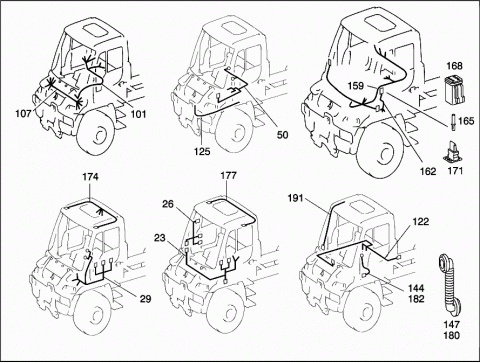 107
101
125
50
168
159
165
162
171
174
29
177
26
23
191
122
144
182
147
180