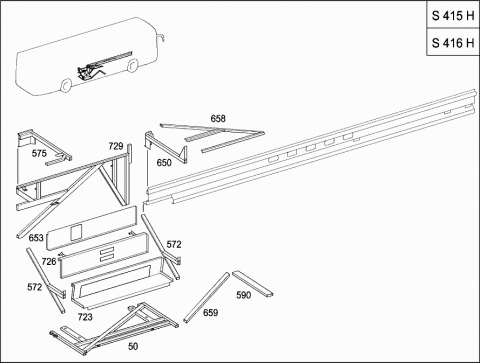 S 415 H
S 416 H

658
575
729
650
653
572
726
572
590
659
723
50