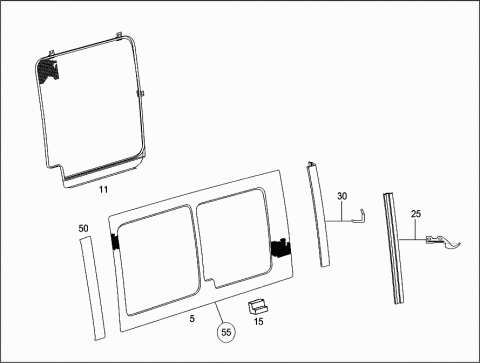 11

30

25

50

5

55

15