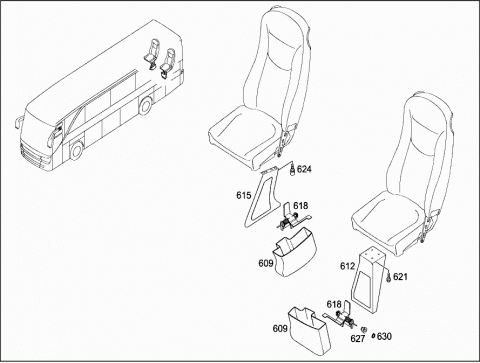 624
615
618
609
612
621
618
609
627
630