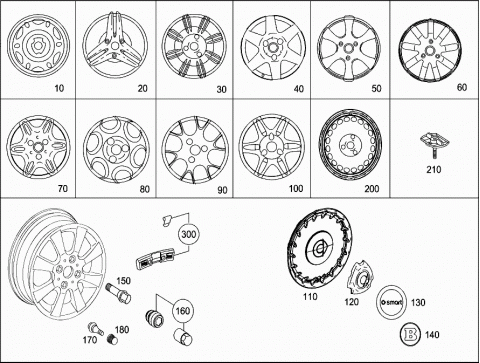 10
20
30
40
50
60
70
80
90
100
200
210
300
150
160
170
180
110
120
smart
130
B
140