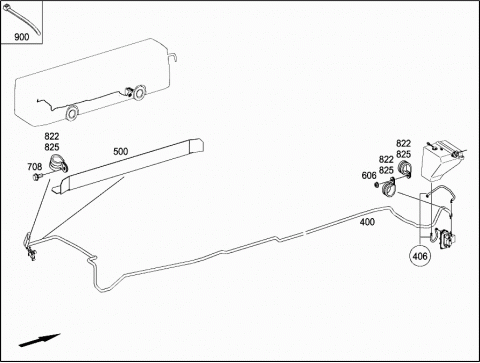 900

822
825
708

500

822
825
822
825
606

400

406