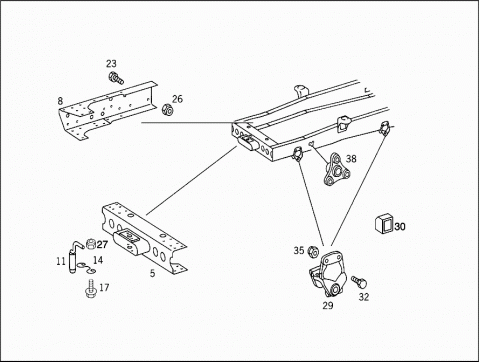 23
8
26
38
30
27
11
14
5
17
35
32
29