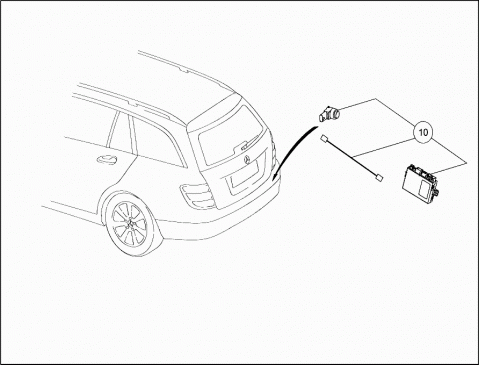 10