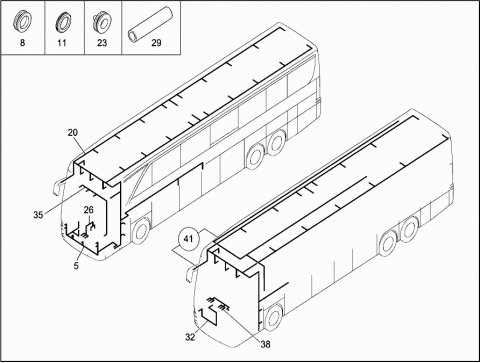 8
11
23
29
20
35
26
5
41
32
38