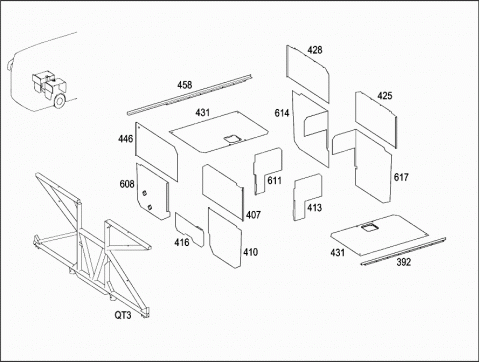 428
458
425
431
614
446
611
617
608
413
407
416
410
431
392
QT3