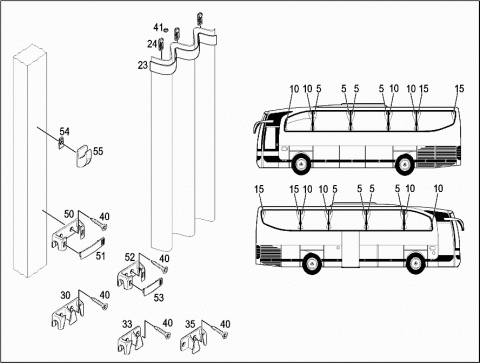 41
24
23
54
55
50
40
51
52
40
53
30
40
33
40
35
40
10 10 5 5 5 5 10 10 15 15
15 15 10 10 5 5 5 5 10 10