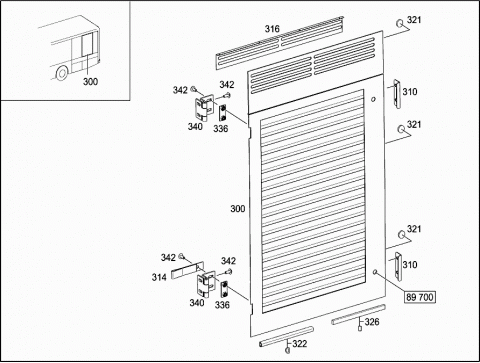 300
316
321
342
342
310
340
336
321
300
321
342
342
314
310
340
336
89 700
326
322