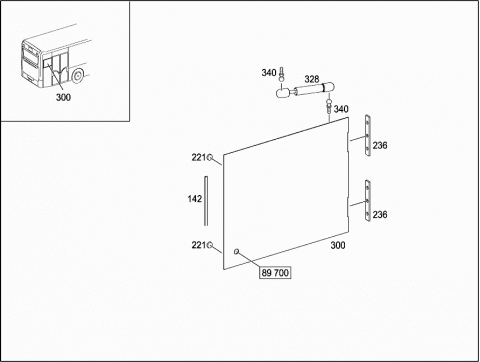 300

340
328
340
236
221
142
236
221
300
89 700