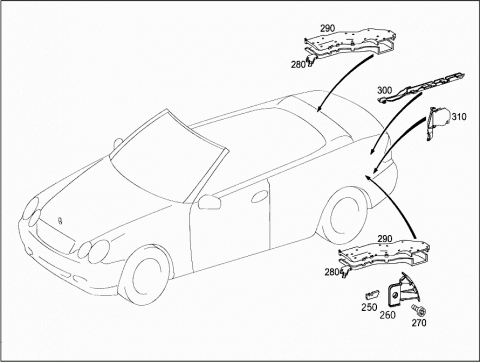 290
280
300
310
290
280
250
260
270